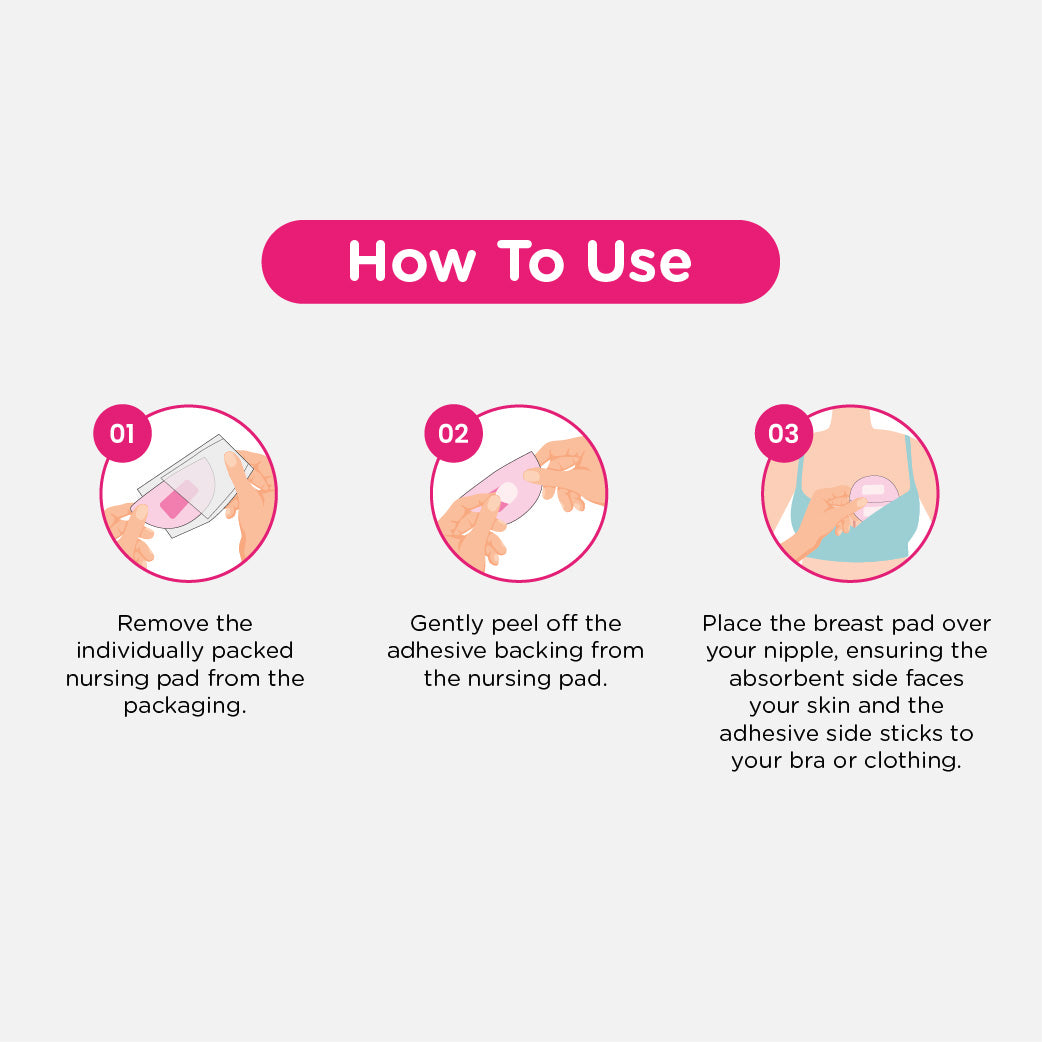 How To Use

01

Remove the individually packed nursing pad from the packaging.

02

Gently peel off the adhesive backing from the nursing pad.

03

Place the breast pad over your nipple, ensuring the absorbent side faces your skin and the adhesive side sticks to your bra or clothing.