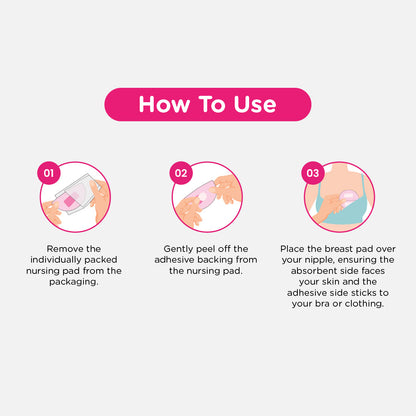 How To Use

01

Remove the individually packed nursing pad from the packaging.

02

Gently peel off the adhesive backing from the nursing pad.

03

Place the breast pad over your nipple, ensuring the absorbent side faces your skin and the adhesive side sticks to your bra or clothing.