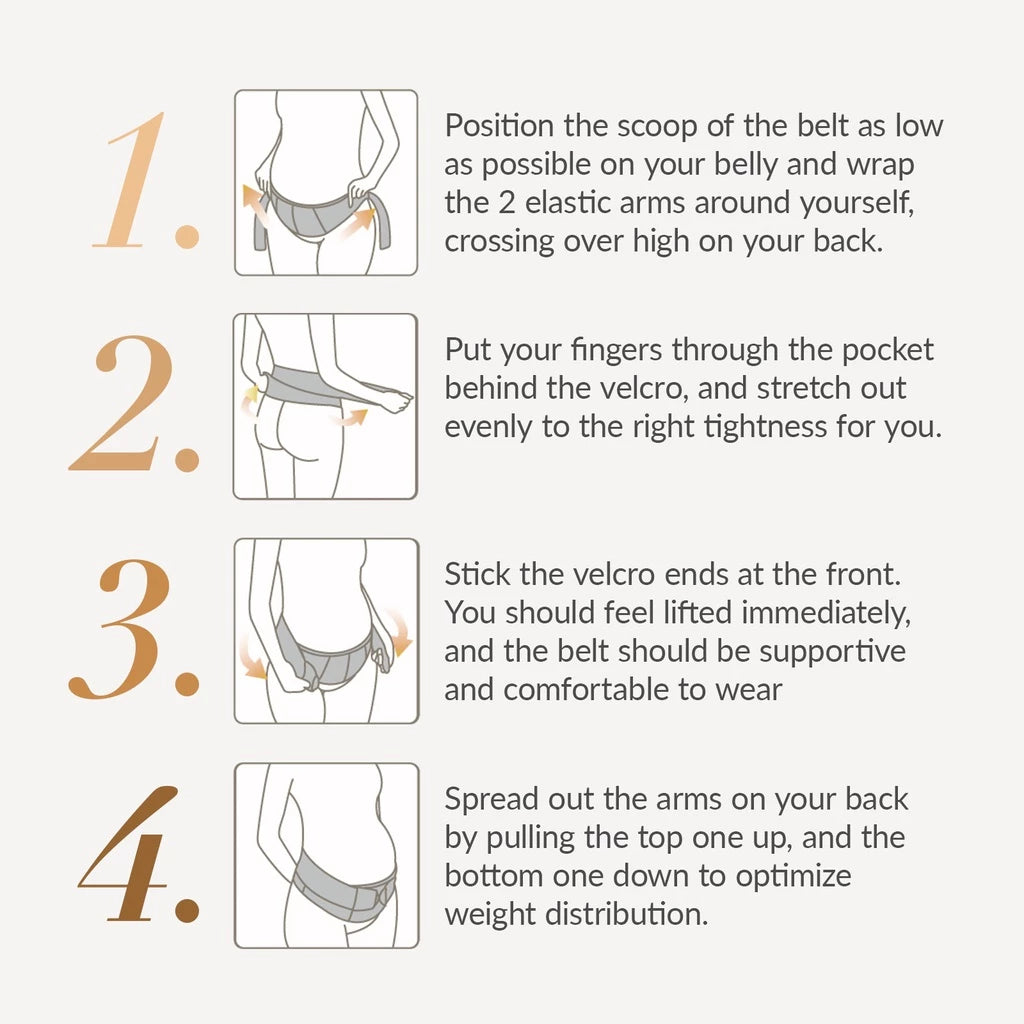 1. Position the scoop of the belt as low as possible on your belly and wrap the 2 elastic arms around yourself, crossing over high on your back.

2. Put your fingers through the pocket behind the velcro, and stretch out evenly to the right tightness for you.

3. Stick the velcro ends at the front. You should feel lifted immediately, and the belt should be supportive and comfortable to wear

4. Spread out the arms on your back by pulling the top one up, and the bottom one down to optimize weight distribution.